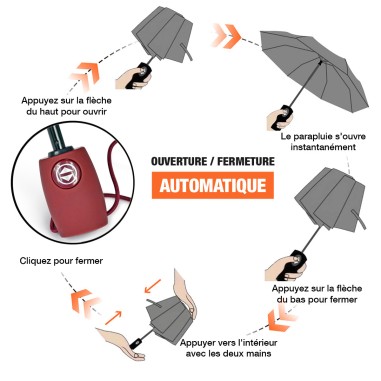 Appuyez sur la flèche du haut pour ouvrir

Le parapluie s'ouvre instantanément

OUVERTURE / FERMETURE

AUTOMATIQUE

Appuyez sur la flèche du bas pour fermer

Appuyer vers l'intérieur avec les deux mains

Cliquez pour fermer