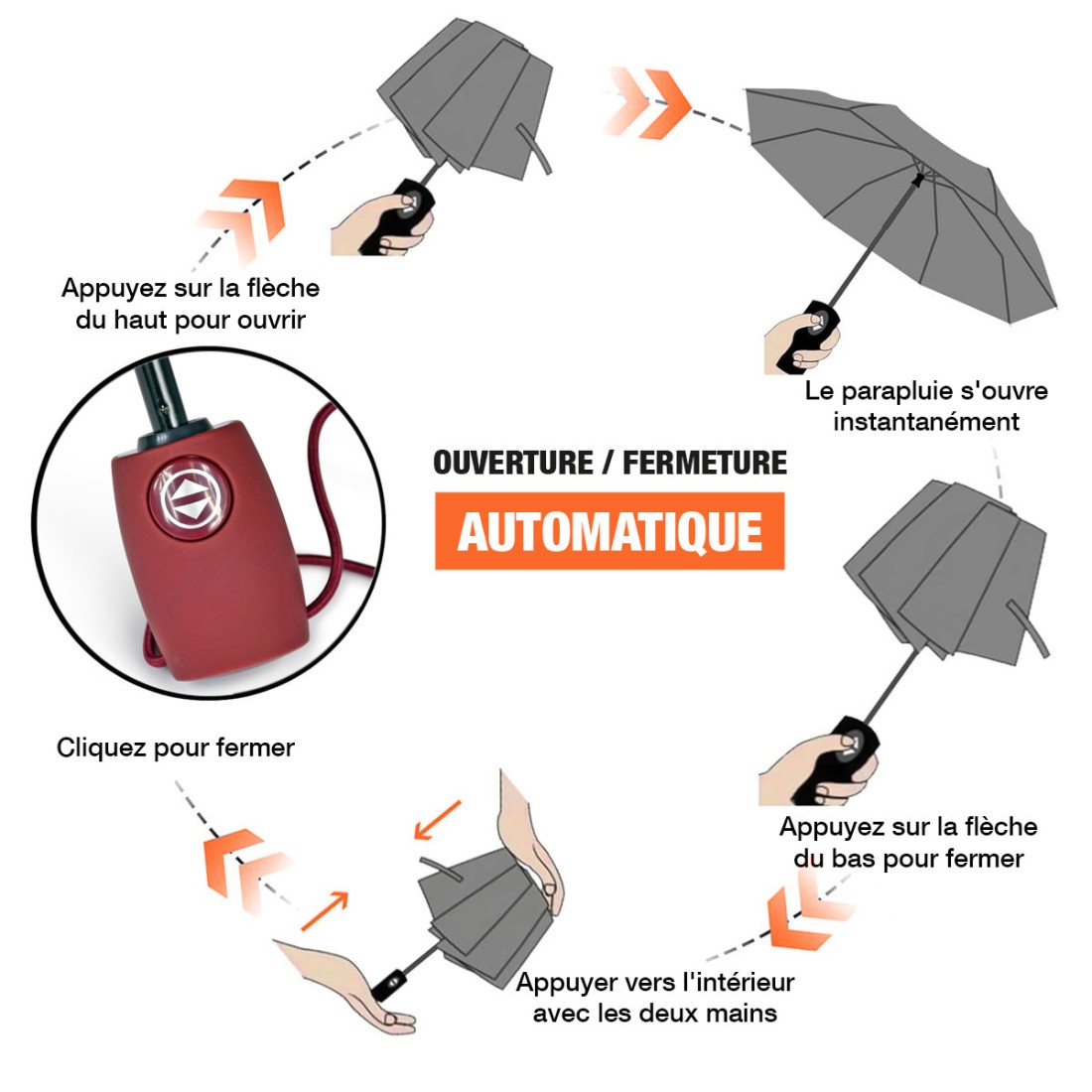 Appuyez sur la flèche du haut pour ouvrir

Le parapluie s'ouvre instantanément

OUVERTURE / FERMETURE

AUTOMATIQUE

Appuyez sur la flèche du bas pour fermer

Appuyer vers l'intérieur avec les deux mains

Cliquez pour fermer