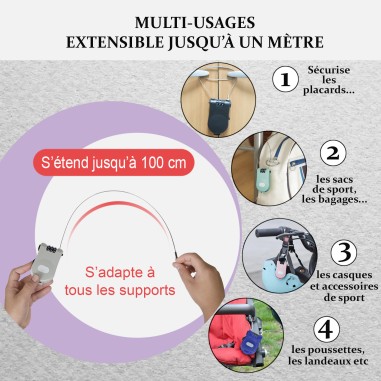 MULTI-USAGES
EXTENSIBLE JUSQU'À UN MÈTRE

S'étend jusqu'à 100 cm

S'adapte à tous les supports

1 Sécurise les placards...

2 les sacs de sport, les bagages...

3 les casques et accessoires de sport

4 les poussettes, les landeaux etc