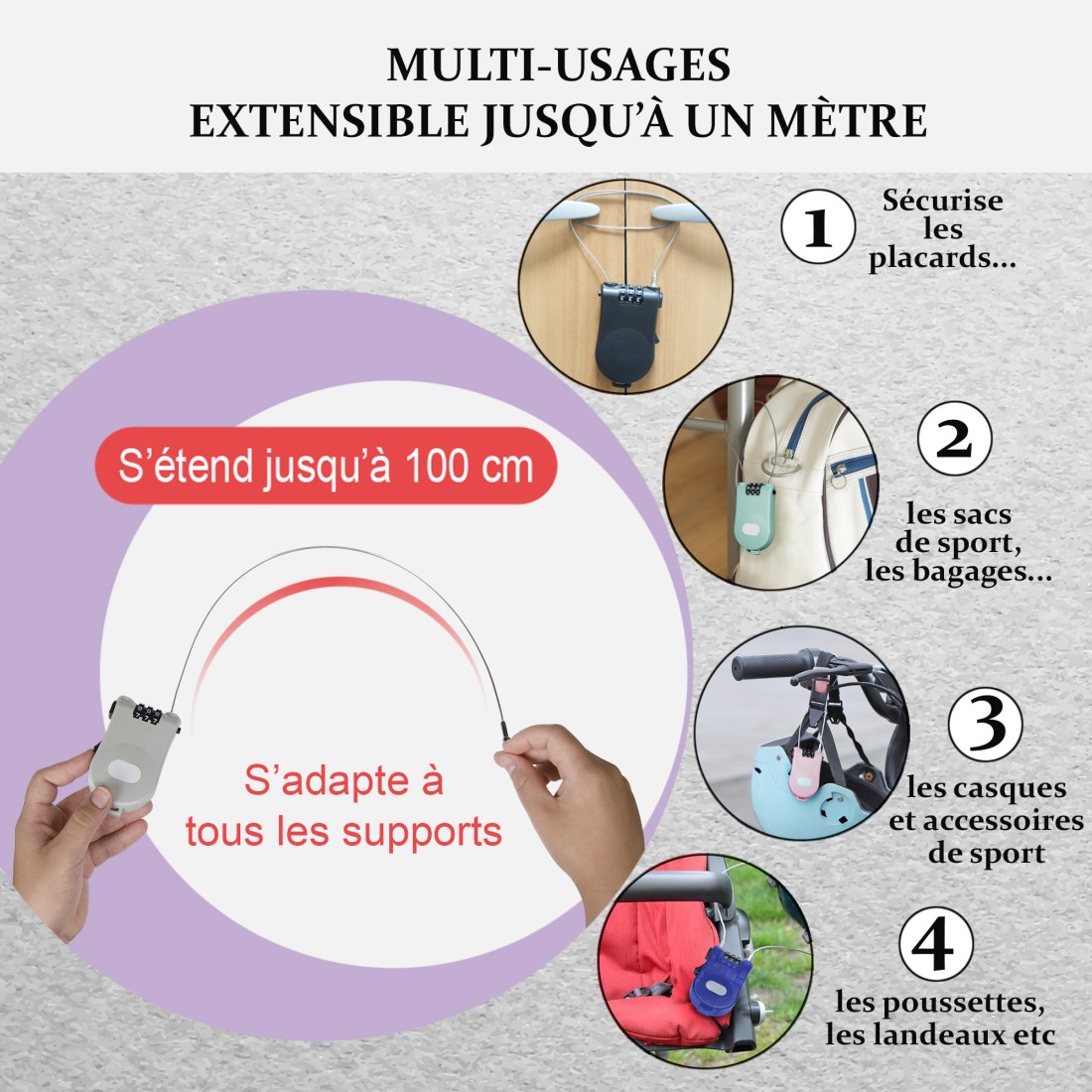 MULTI-USAGES
EXTENSIBLE JUSQU'À UN MÈTRE

S'étend jusqu'à 100 cm

S'adapte à tous les supports

1 Sécurise les placards...

2 les sacs de sport, les bagages...

3 les casques et accessoires de sport

4 les poussettes, les landeaux etc