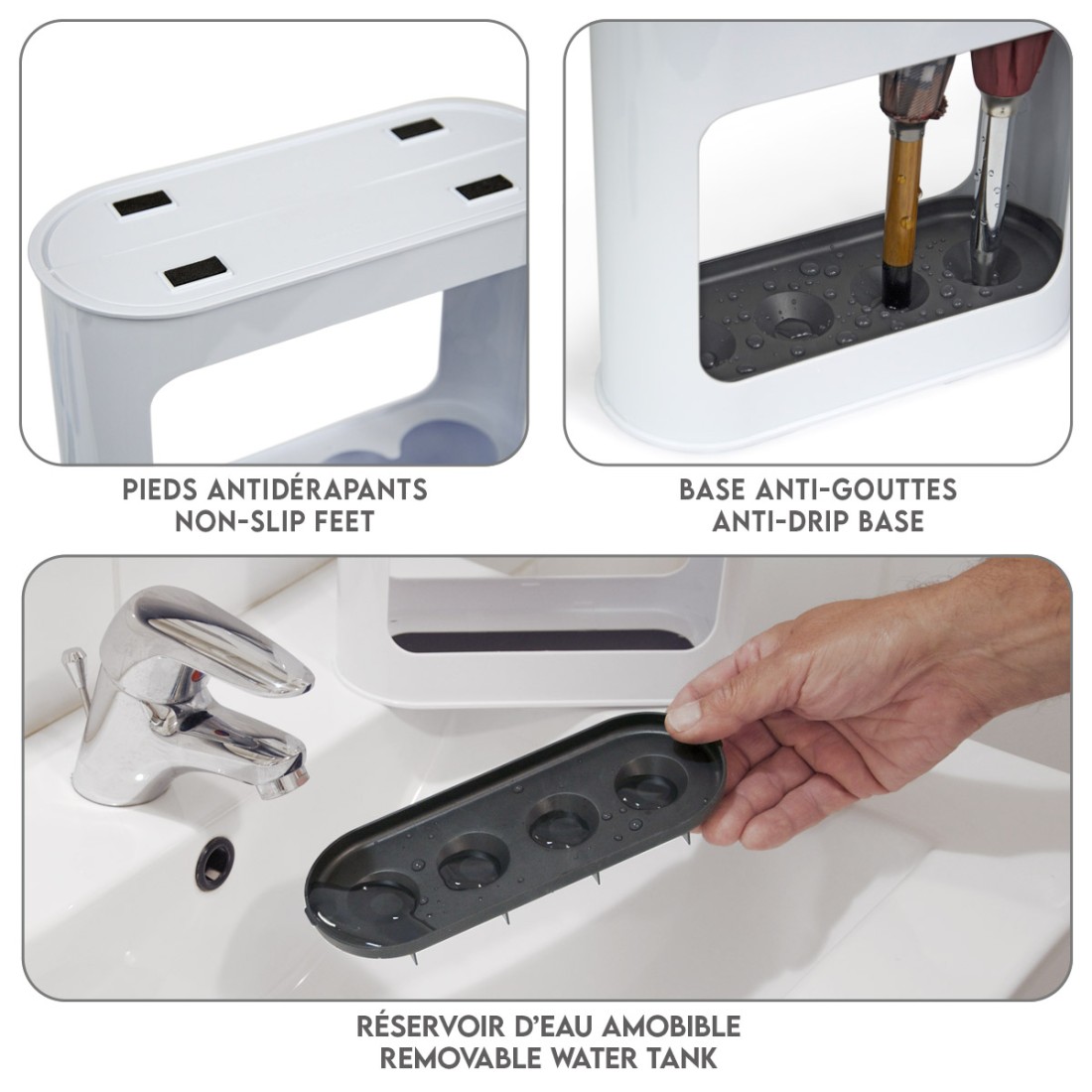 PIEDS ANTIDÉRAPANTS
NON-SLIP FEET

BASE ANTI-GOUTTES
ANTI-DRIP BASE

RÉSERVOIR D'EAU AMOBIBLE
REMOVABLE WATER TANK