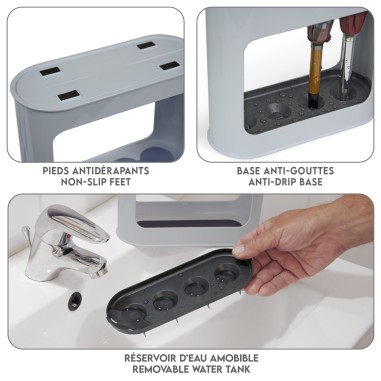 PIEDS ANTIDÉRAPANTS
NON-SLIP FEET

BASE ANTI-GOUTTES
ANTI-DRIP BASE

RÉSERVOIR D'EAU AMOBIBLE
REMOVABLE WATER TANK